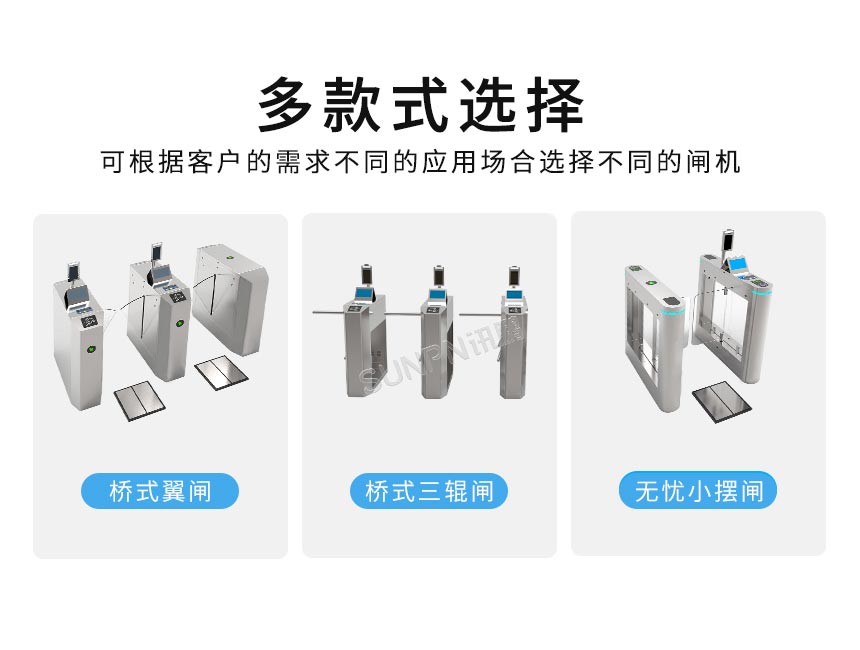 多款式选择

可根据客户的需求不同的应用场合选择不同的闸机

SUNPN讯鹏

桥式翼闸

桥式三辊闸

无忧小摆闸